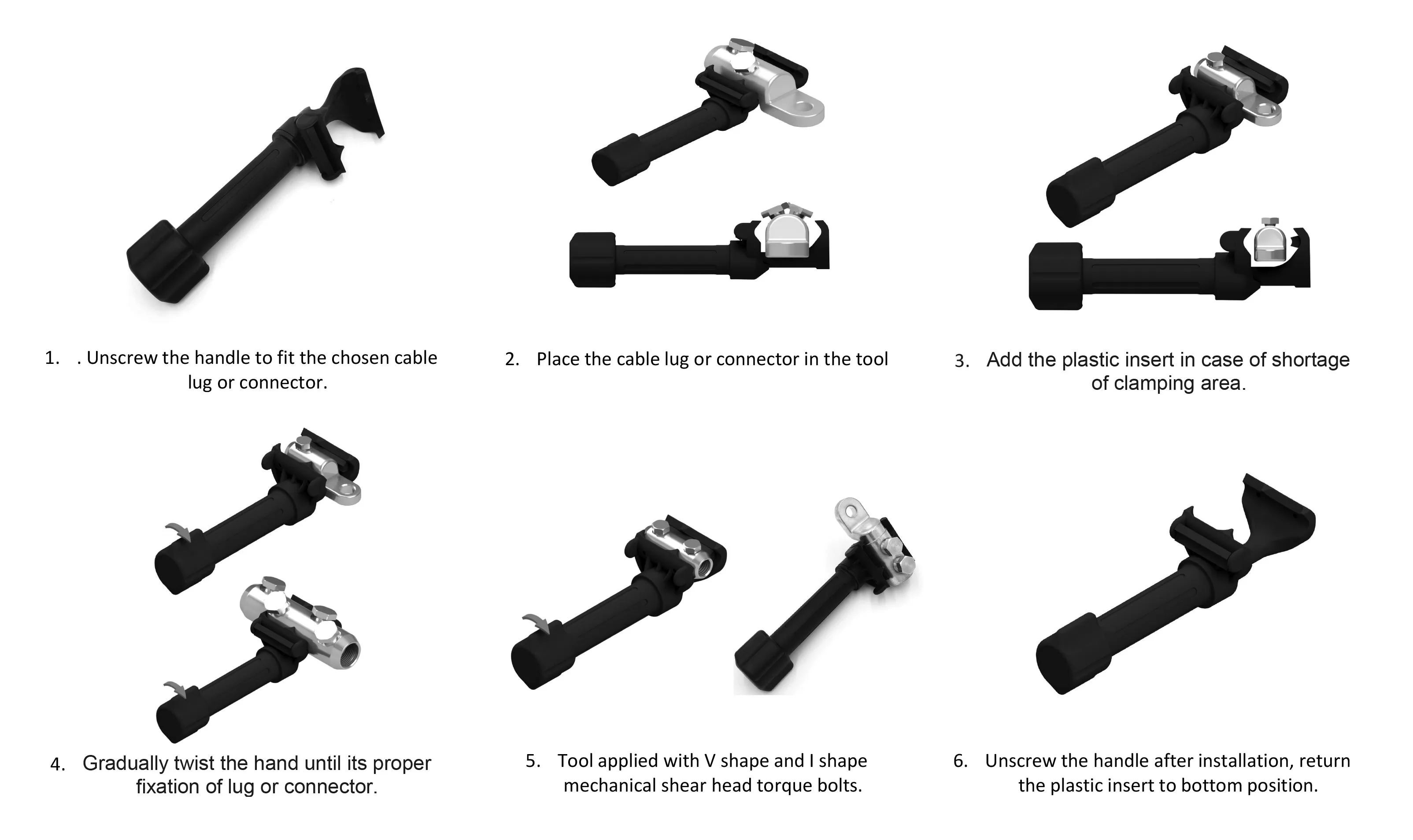 1. . Unscrew the handle to fit the chosen cable lug or connector.

2. Place the cable lug or connector in the tool

3. Add the plastic insert in case of shortage of clamping area.

4. Gradually twist the hand until its proper fixation of lug or connector.

5. Tool applied with V shape and I shape mechanical shear head torque bolts.

6. Unscrew the handle after installation, return the plastic insert to bottom position.